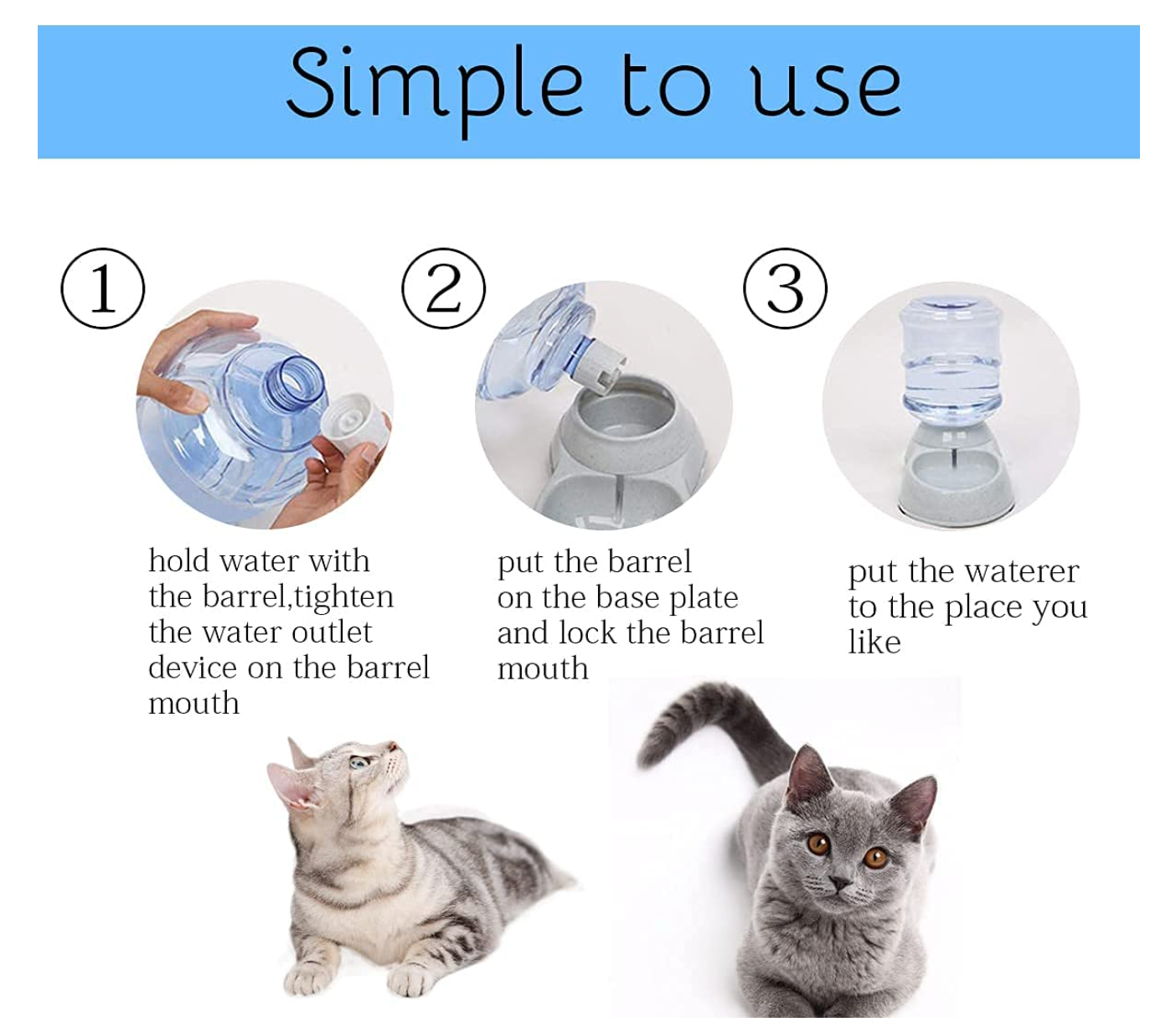 Simple to use

①

hold water with the barrel,tighten the water outlet device on the barrel mouth

②

put the barrel on the base plate and lock the barrel mouth

③

put the waterer to the place you like