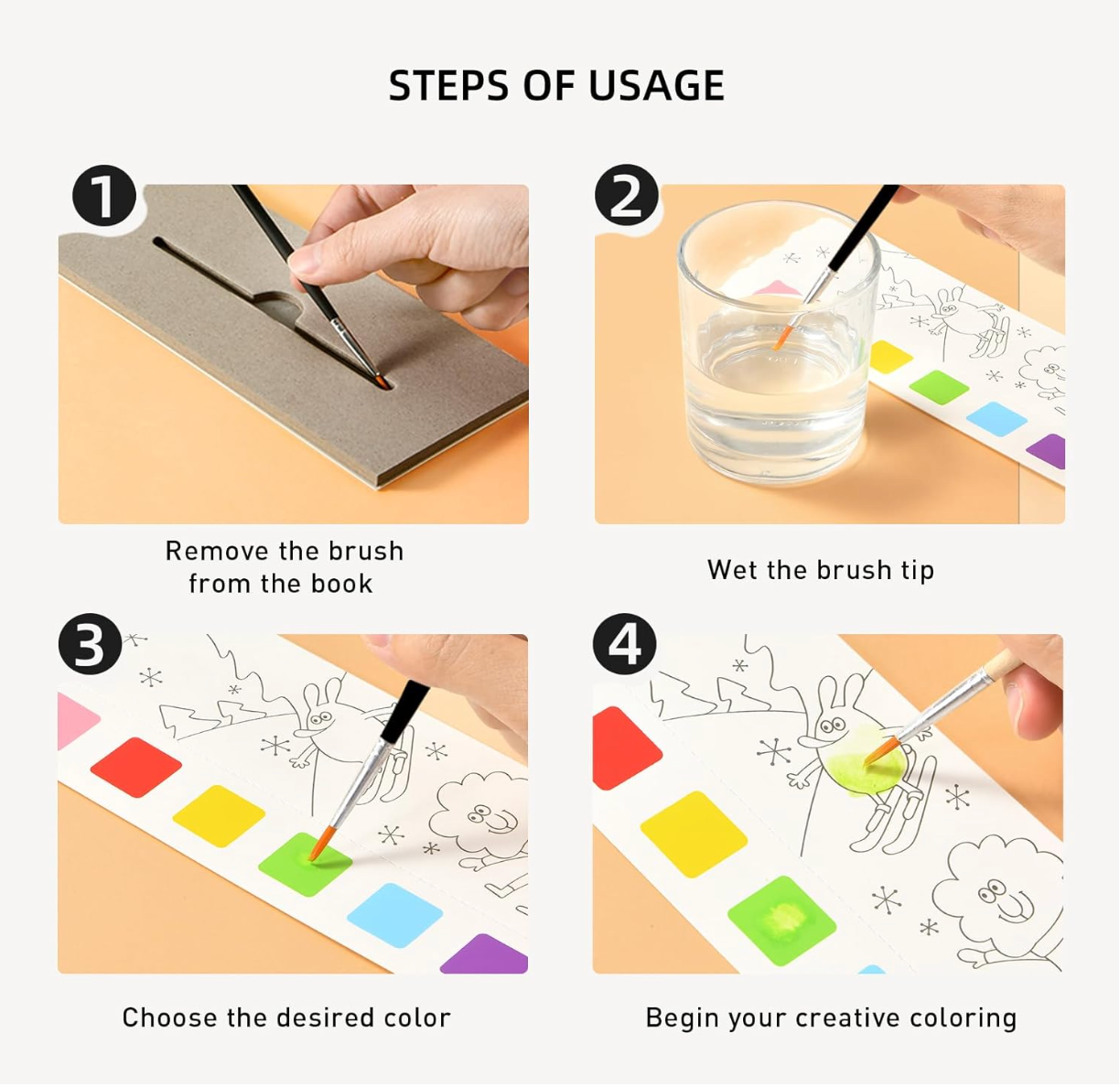 STEPS OF USAGE

1

Remove the brush from the book

2

Wet the brush tip

3

Choose the desired color

4

Begin your creative coloring